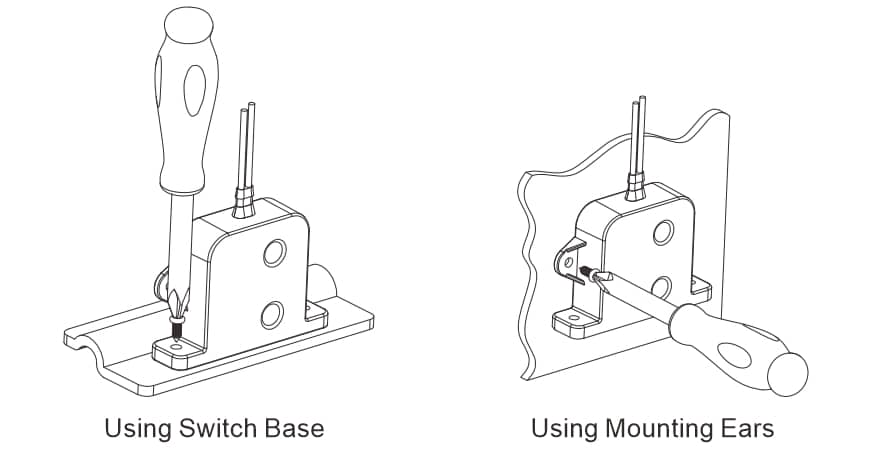 Using Switch Base

Using Mounting Ears