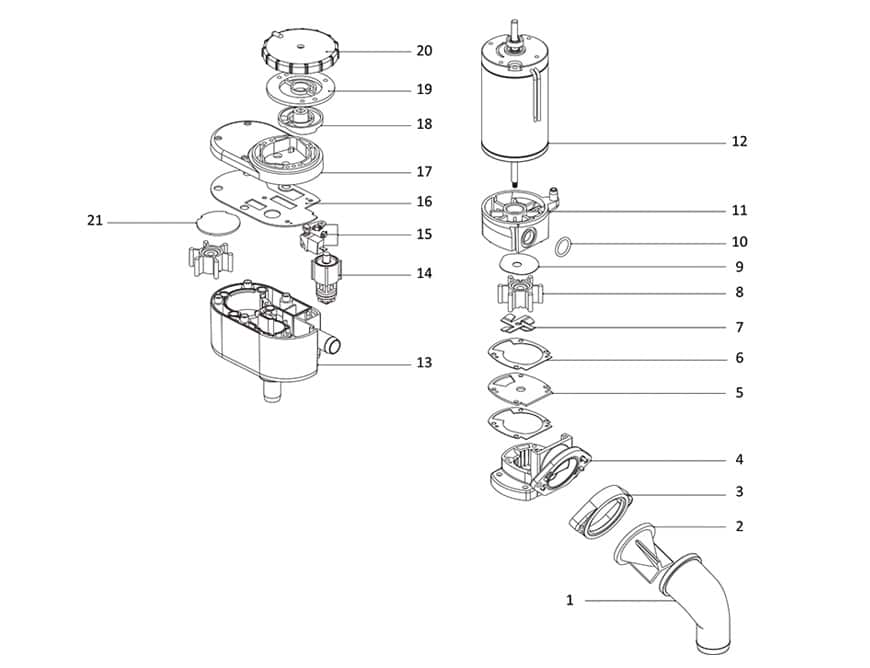 20
19
18
17
16
21
15
14
13
12
11
10
9
8
7
6
5
4
3
2
1