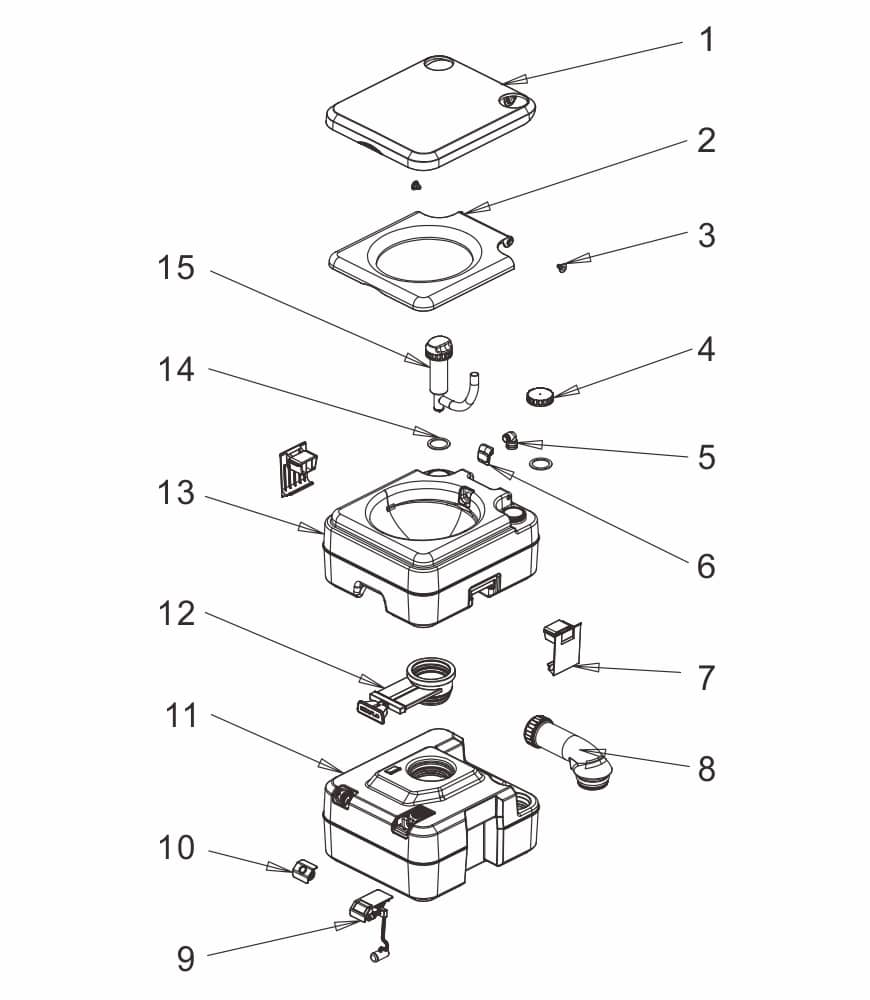 1
2
3
15
4
14
5
13
6
12
7
11
8
10
9