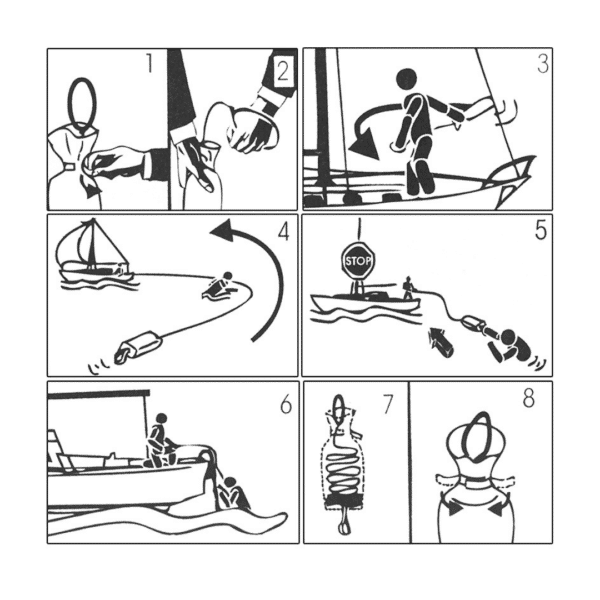 1
2
3
4
STOP
5
6
7
8